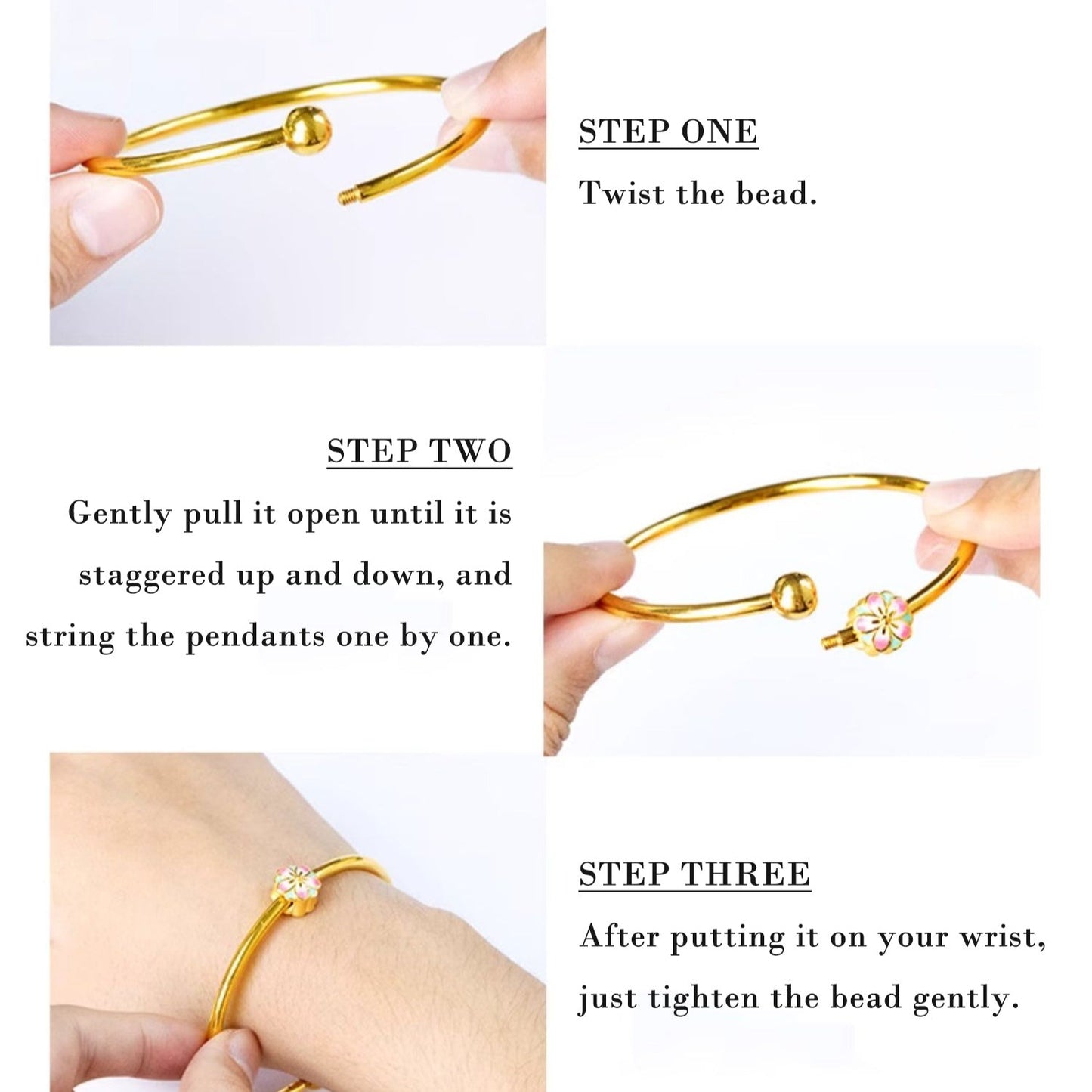 STEP ONE

Twist the bead.

STEP TWO

Gently pull it open until it is staggered up and down, and string the pendants one by one.

STEP THREE

After putting it on your wrist, just tighten the bead gently.